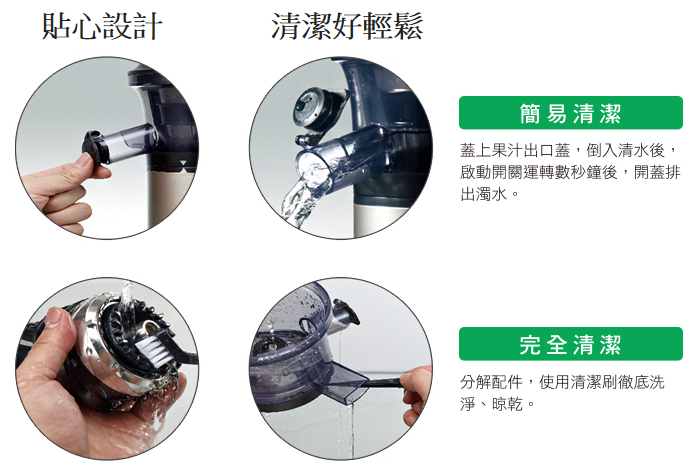 貼心設計

清潔好輕鬆

簡易清潔

蓋上果汁出口蓋，倒入清水後，啟動開關運轉數秒鐘後，開蓋排出濁水。

完全清潔

分解配件，使用清潔刷徹底洗淨、晾乾。