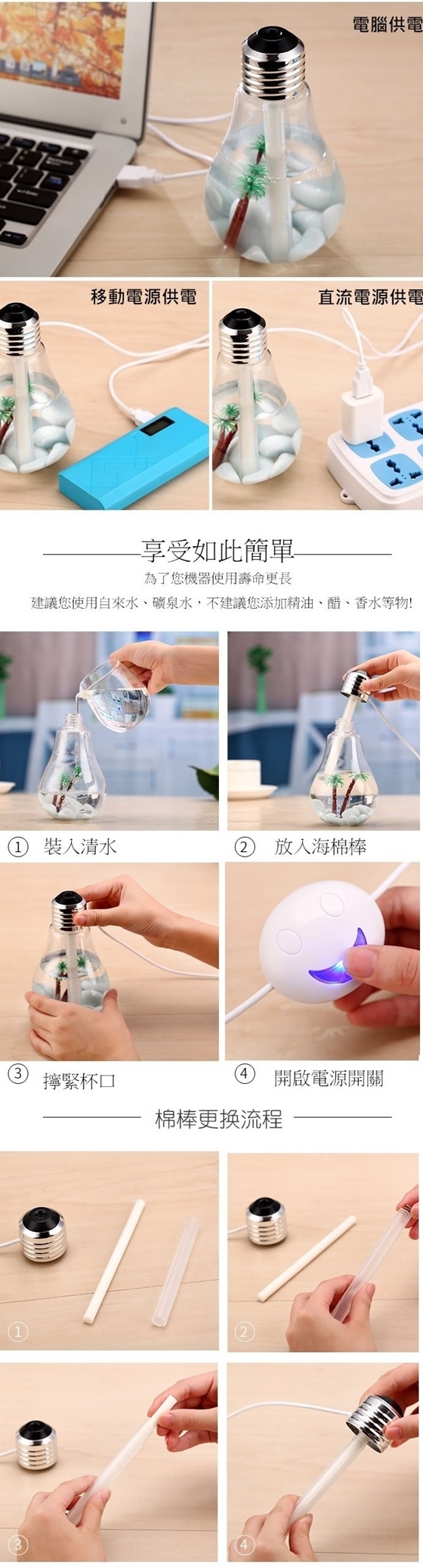 電腦供電

移動電源供電

直流電源供電

享受如此簡單

為了您機器使用壽命更長

建議您使用自來水、礦泉水，不建議您添加精油、醋、香水等物!

① 裝入清水

② 放入海棉棒

③ 擰緊杯口

④ 開啟電源開關

棉棒更換流程

①

②

③

④