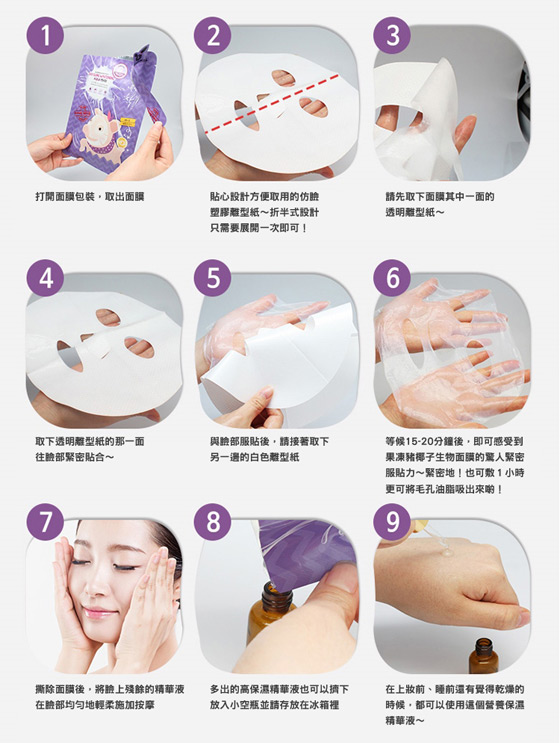 1

打開面膜包裝，取出面膜

2

貼心設計方便取用的仿臉塑膠離型紙～折半式設計只需要展開一次即可！

3

請先取下面膜其中一面的透明離型紙～

4

取下透明離型紙的那一面往臉部緊密貼合～

5

與臉部服貼後，請接著取下另一邊的白色離型紙

6

等候15-20分鐘後，即可感受到果凍豬椰子生物面膜的驚人緊密服貼力～緊密地！也可敷 1 小時更可將毛孔油脂吸出來喲！

7

撕除面膜後，將臉上殘餘的精華液在臉部均勻地輕柔施加按摩

8

多出的高保濕精華液也可以擠下放入小空瓶並請存放在冰箱裡

9

在上妝前、睡前還有覺得乾燥的時候，都可以使用這個營養保濕精華液～