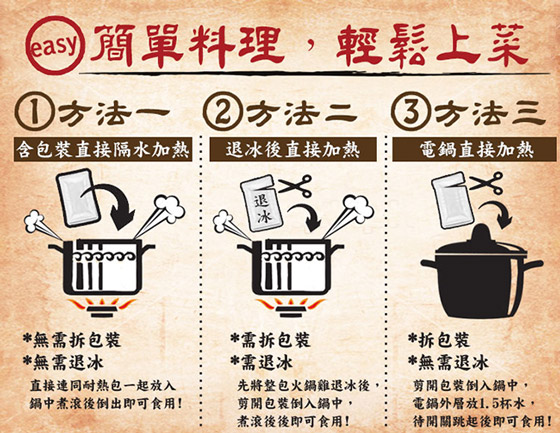 easy 簡單料理，輕鬆上菜

①方法一
含包裝直接隔水加熱

*無需拆包裝
*無需退冰
直接連同耐熱包一起放入鍋中煮滾後倒出即可食用！

②方法二
退冰後直接加熱

退冰

*需拆包裝
*需退冰
先將整包火鍋雞退冰後，剪開包裝倒入鍋中，煮滾後後即可食用！

③方法三
電鍋直接加熱

*拆包裝
*無需退冰
剪開包裝倒入鍋中，電鍋外層放1.5杯水，待開關跳起後即可食用！