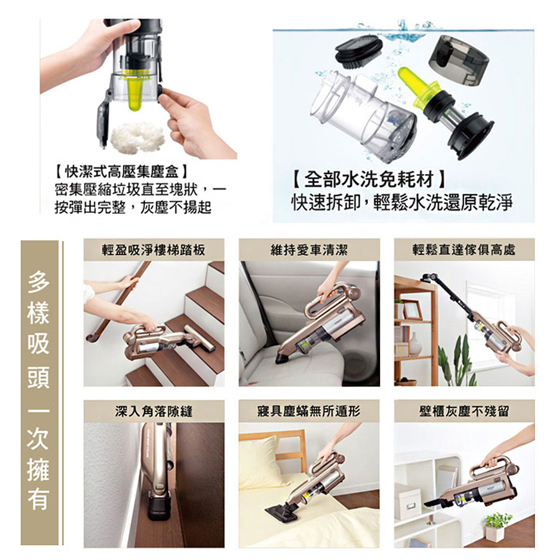 【快潔式高壓集塵盒】
密集壓縮垃圾直至塊狀，一按彈出完整，灰塵不揚起

【全部水洗免耗材】
快速拆卸，輕鬆水洗還原乾淨

多樣吸頭一次擁有

輕盈吸淨樓梯踏板

維持愛車清潔

輕鬆直達傢俱高處

深入角落隙縫

寢具塵蟎無所遁形

壁櫃灰塵不殘留