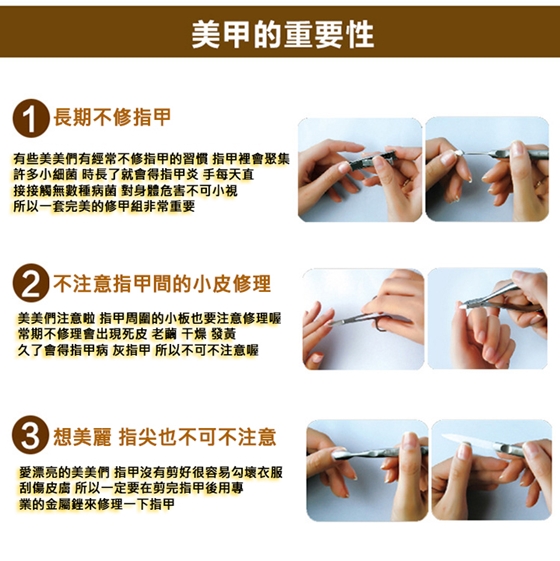 美甲的重要性

1 長期不修指甲

有些美美們有經常不修指甲的習慣 指甲裡會聚集許多小細菌 時長了就會得指甲炎 手每天直接接觸無數種病菌 對身體危害不可小視 所以一套完美的修甲組非常重要

2 不注意指甲間的小皮修理

美美們注意啦 指甲周圍的小板也要注意修理喔 常期不修理會出現死皮 老繭 干燥 發黃 久了會得指甲病 灰指甲 所以不可不注意喔

3 想美麗 指尖也不可不注意

愛漂亮的美美們 指甲沒有剪好很容易勾壞衣服 刮傷皮膚 所以一定要在剪完指甲後用專業的金屬銼來修理一下指甲