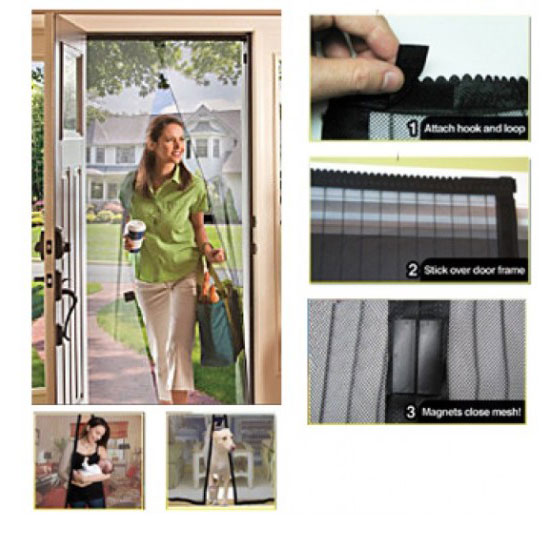 1 Attach hook and loop

2 Stick over door frame

3 Magnets close mesh!