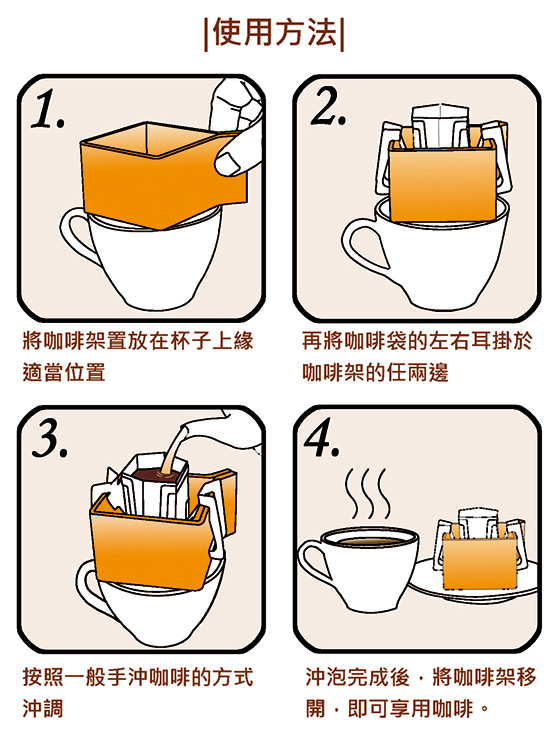 |使用方法|

1.

將咖啡架置放在杯子上緣適當位置

2.

再將咖啡袋的左右耳掛於咖啡架的任兩邊

3.

按照一般手沖咖啡的方式沖調

4.

沖泡完成後，將咖啡架移開，即可享用咖啡。