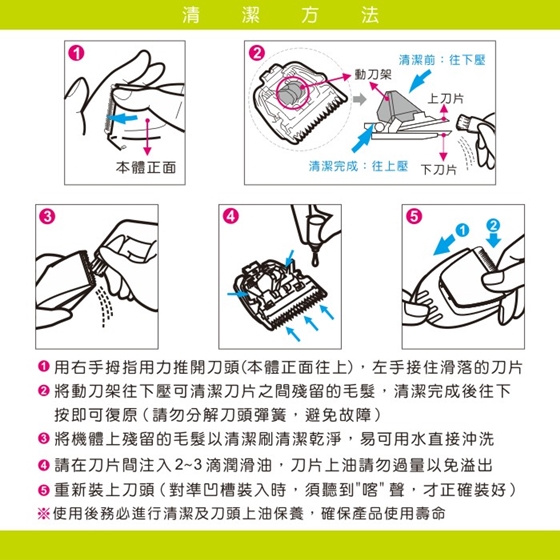 清潔方法

1
本體正面

2
清潔前：往下壓
動刀架
上刀片
清潔完成：往上壓
下刀片

3

4

5
1
2

❶ 用右手拇指用力推開刀頭(本體正面往上)，左手接住滑落的刀片
❷ 將動刀架往下壓可清潔刀片之間殘留的毛髮，清潔完成後往下按即可復原（請勿分解刀頭彈簧，避免故障）
❸ 將機體上殘留的毛髮以清潔刷清潔乾淨，易可用水直接沖洗
❹ 請在刀片間注入2~3滴潤滑油，刀片上油請勿過量以免溢出
❺ 重新裝上刀頭（對準凹槽裝入時，須聽到"喀"聲，才正確裝好）
※使用後務必進行清潔及刀頭上油保養，確保產品使用壽命