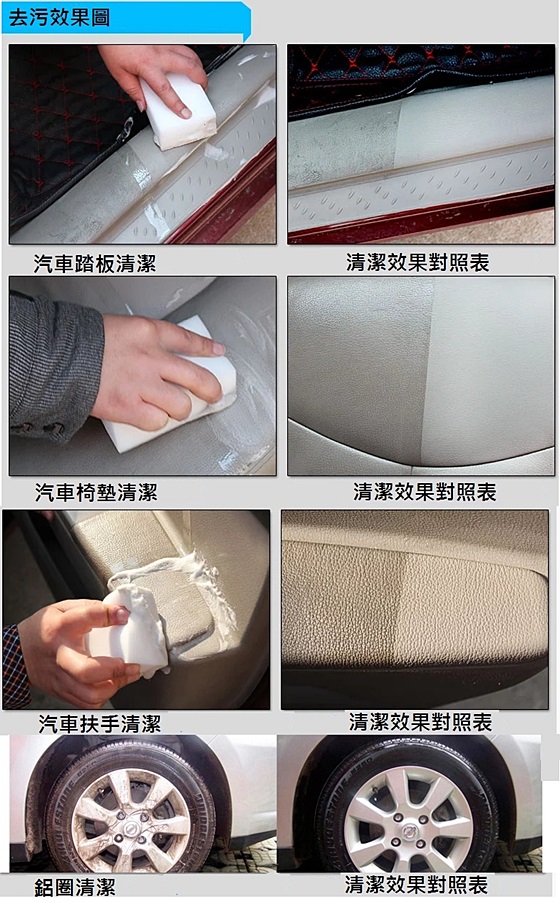 去污效果圖

汽車踏板清潔

清潔效果對照表

汽車椅墊清潔

清潔效果對照表

汽車扶手清潔

清潔效果對照表

鋁圈清潔

清潔效果對照表