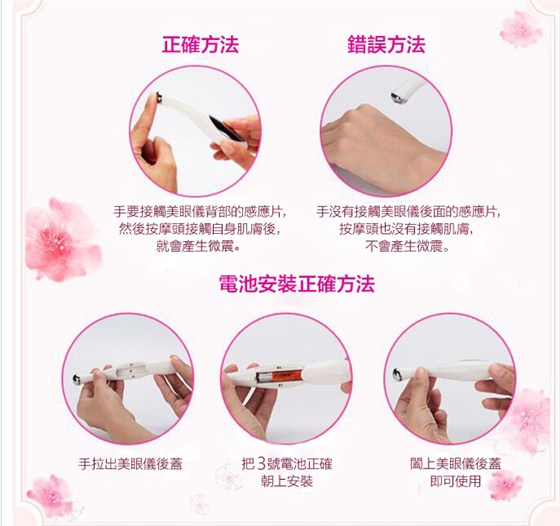 正確方法

手要接觸美眼儀背部的感應片，然後按摩頭接觸自身肌膚後，就會產生微震。

錯誤方法

手沒有接觸美眼儀後面的感應片，按摩頭也沒有接觸肌膚，不會產生微震。

電池安裝正確方法

手拉出美眼儀後蓋

把3號電池正確朝上安裝

闔上美眼儀後蓋即可使用