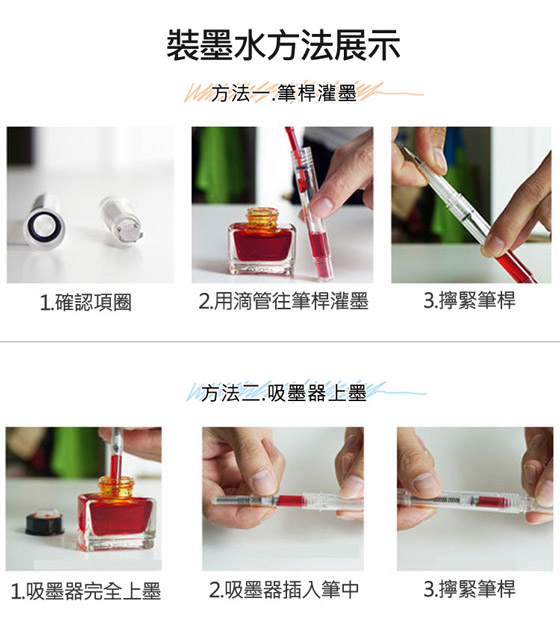 裝墨水方法展示

方法一.筆桿灌墨

1.確認項圈

2.用滴管往筆桿灌墨

3.擰緊筆桿

方法二.吸墨器上墨

1.吸墨器完全上墨

2.吸墨器插入筆中

3.擰緊筆桿