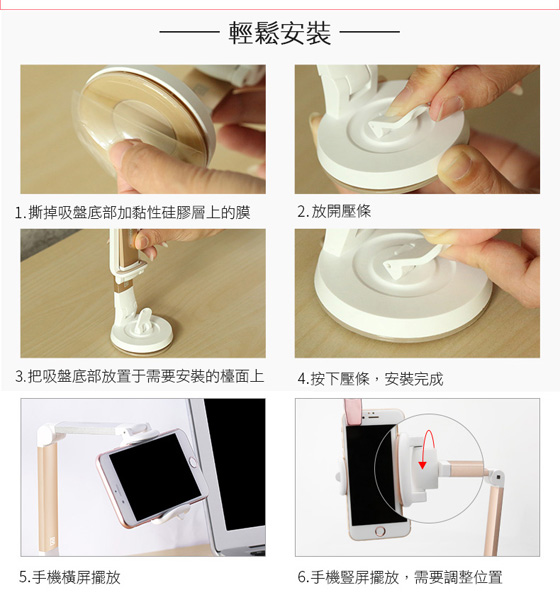 輕鬆安裝

1.撕掉吸盤底部加黏性硅膠層上的膜

2.放開壓條

3.把吸盤底部放置于需要安裝的檯面上

4.按下壓條，安裝完成

5.手機橫屏擺放

6.手機豎屏擺放，需要調整位置