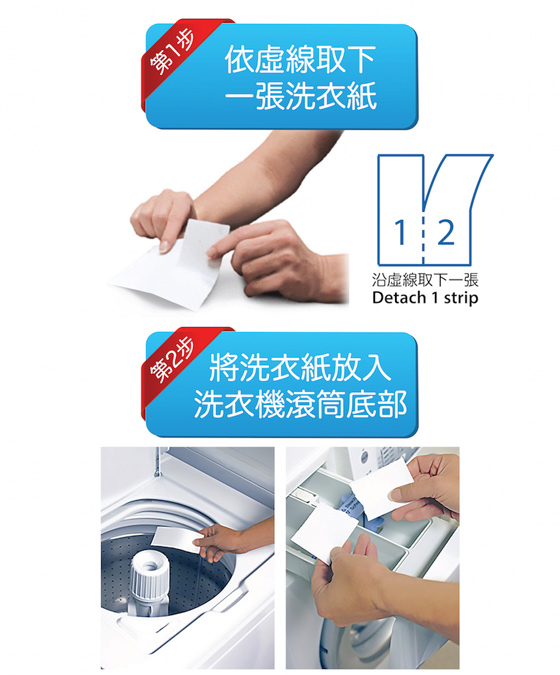 第1步
依虛線取下
一張洗衣紙

1 2
沿虛線取下一張
Detach 1 strip

第2步
將洗衣紙放入
洗衣機滾筒底部