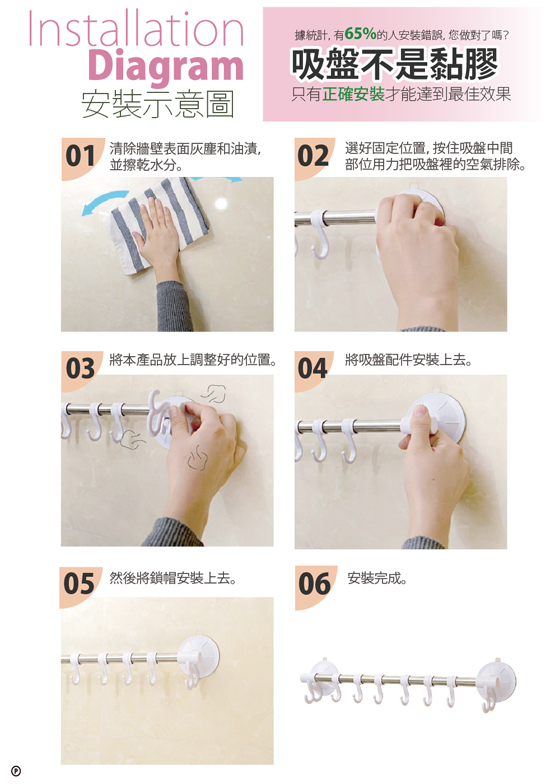 Installation
Diagram
安裝示意圖

據統計, 有65%的人安裝錯誤, 您做對了嗎?
吸盤不是黏膠
只有正確安裝才能達到最佳效果

01 清除牆壁表面灰塵和油漬, 並擦乾水分。

02 選好固定位置, 按住吸盤中間部位用力把吸盤裡的空氣排除。

03 將本產品放上調整好的位置。

04 將吸盤配件安裝上去。

05 然後將鎖帽安裝上去。

06 安裝完成。

P