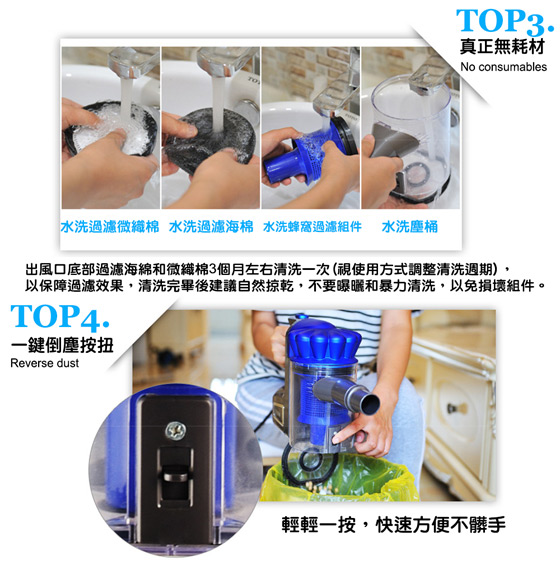 TOP3.
真正無耗材
No consumables

水洗過濾微纖棉 水洗過濾海棉 水洗蜂窩過濾組件 水洗塵桶

出風口底部過濾海綿和微纖棉3個月左右清洗一次(視使用方式調整清洗週期)，以保障過濾效果，清洗完畢後建議自然掠乾，不要曝曬和暴力清洗，以免損壞組件。

TOP4.
一鍵倒塵按扭
Reverse dust

輕輕一按，快速方便不髒手