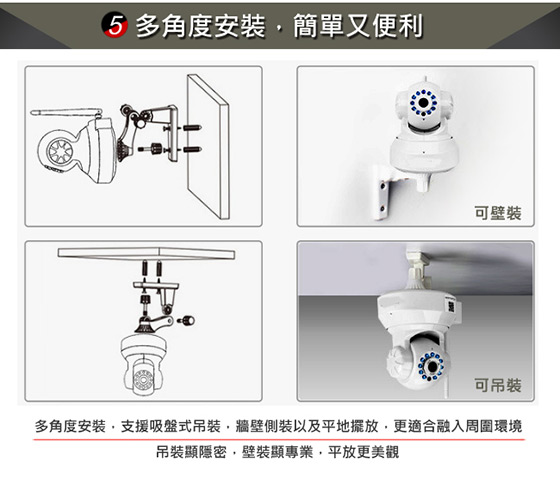 5 多角度安裝，簡單又便利

可壁裝

可吊裝

多角度安裝，支援吸盤式吊裝，牆壁側裝以及平地擺放，更適合融入周圍環境

吊裝顯隱密，壁裝顯專業，平放更美觀