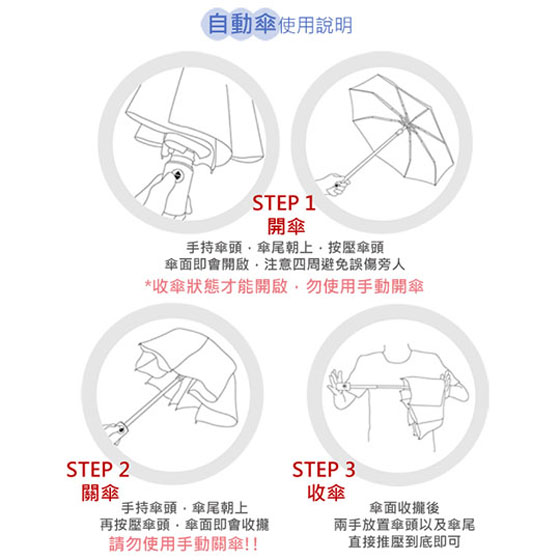 自動傘使用說明

STEP 1
開傘
手持傘頭．傘尾朝上．按壓傘頭
傘面即會開啟．注意四周避免誤傷旁人
*收傘狀態才能開啟．勿使用手動開傘

STEP 2
關傘
手持傘頭．傘尾朝上
再按壓傘頭．傘面即會收攏
請勿使用手動關傘!!

STEP 3
收傘
傘面收攏後
兩手放置傘頭以及傘尾
直接推壓到底即可