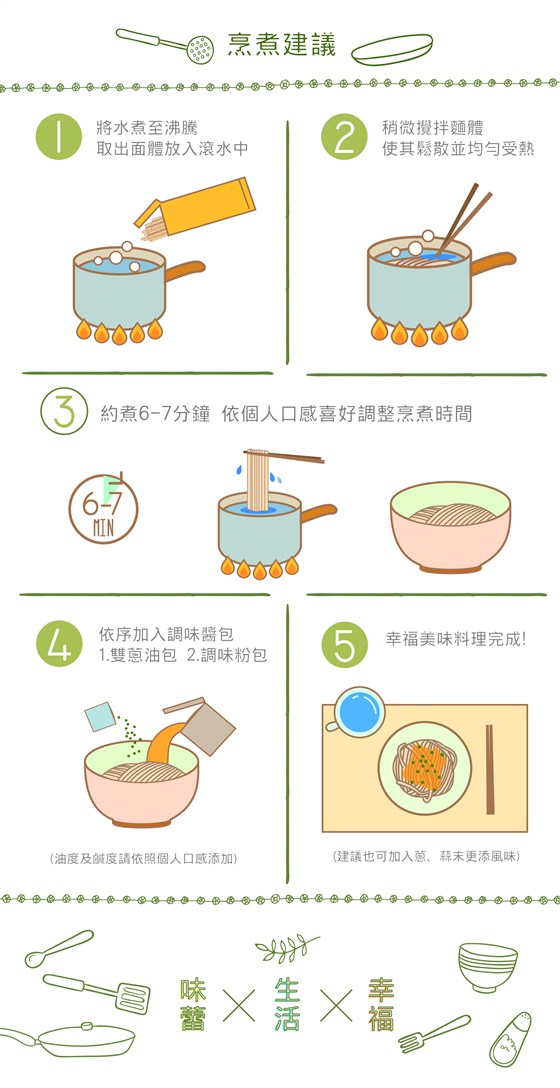 烹煮建議

1 將水煮至沸騰
取出面體放入滾水中

2 稍微攪拌麵體
使其鬆散並均勻受熱

3 約煮6-7分鐘 依個人口感喜好調整烹煮時間

6-7 MIN

4 依序加入調味醬包
1.雙蔥油包 2.調味粉包

(油度及鹹度請依照個人口感添加)

5 幸福美味料理完成!

(建議也可加入蔥、蒜末更添風味)

味蕾 × 生活 × 幸福