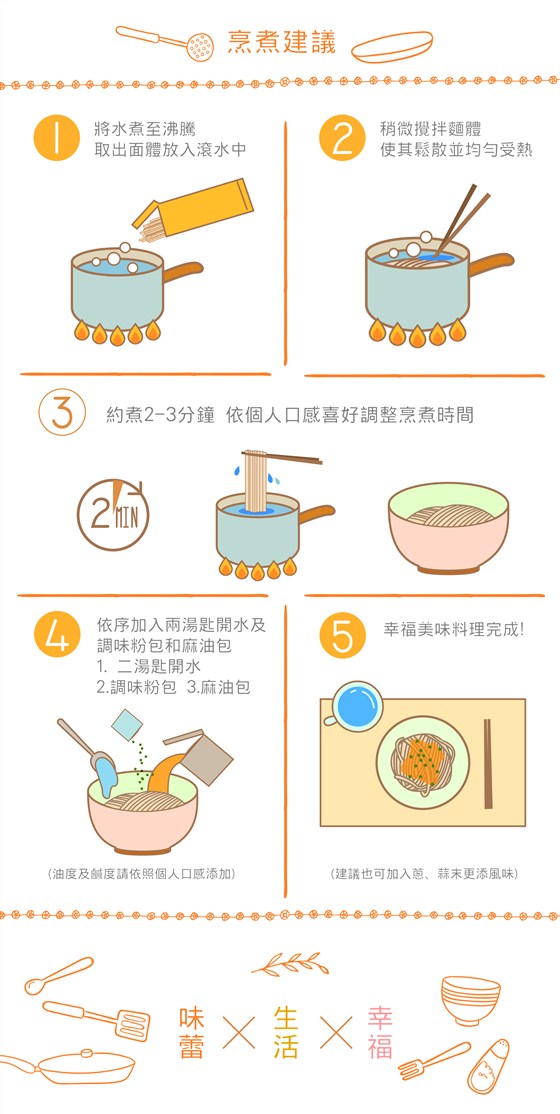 烹煮建議

1
將水煮至沸騰
取出面體放入滾水中

2
稍微攪拌麵體
使其鬆散並均勻受熱

3
約煮2-3分鐘 依個人口感喜好調整烹煮時間

2 MIN

4
依序加入兩湯匙開水及調味粉包和麻油包
1. 二湯匙開水
2.調味粉包 3.麻油包

（油度及鹹度請依照個人口感添加）

5
幸福美味料理完成!

（建議也可加入蔥、蒜末更添風味）

味蕾 × 生活 × 幸福