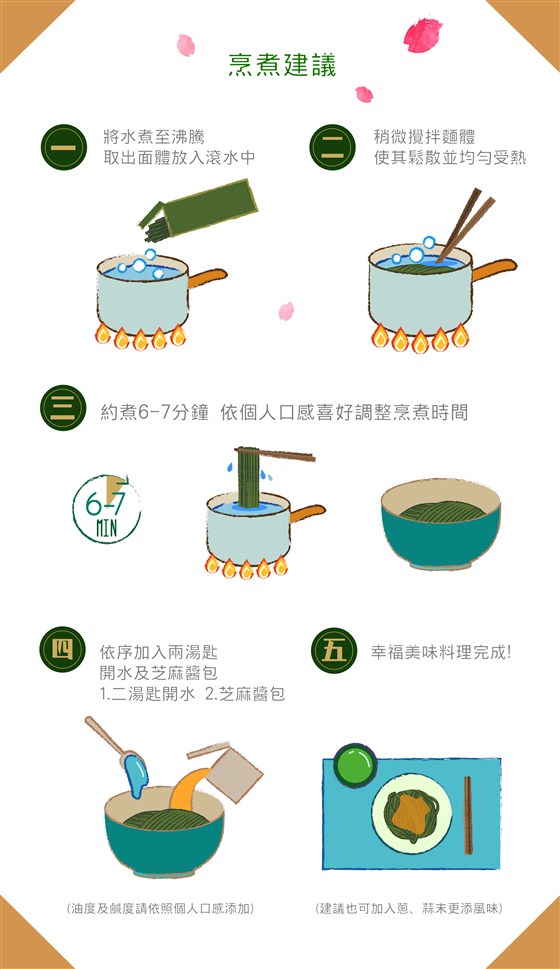 烹煮建議

一 將水煮至沸騰
取出面體放入滾水中

二 稍微攪拌麵體
使其鬆散並均勻受熱

三 約煮6-7分鐘 依個人口感喜好調整烹煮時間

6-7 MIN

四 依序加入兩湯匙
開水及芝麻醬包
1.二湯匙開水 2.芝麻醬包

五 幸福美味料理完成!

(油度及鹹度請依照個人口感添加)

(建議也可加入蔥、蒜末更添風味)