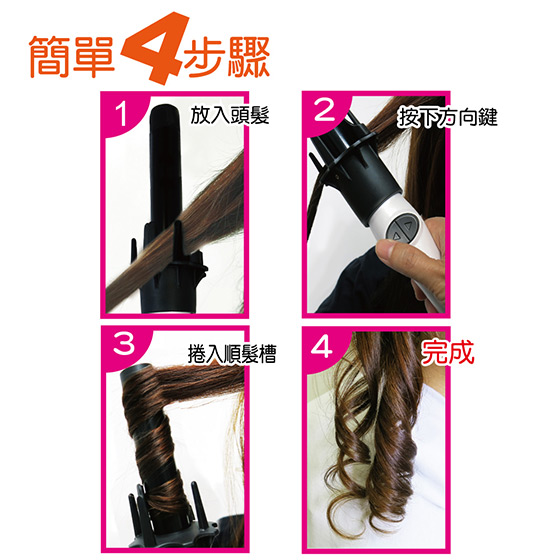 簡單4步驟

1
放入頭髮

2
按下方向鍵

3
捲入順髮槽

4
完成