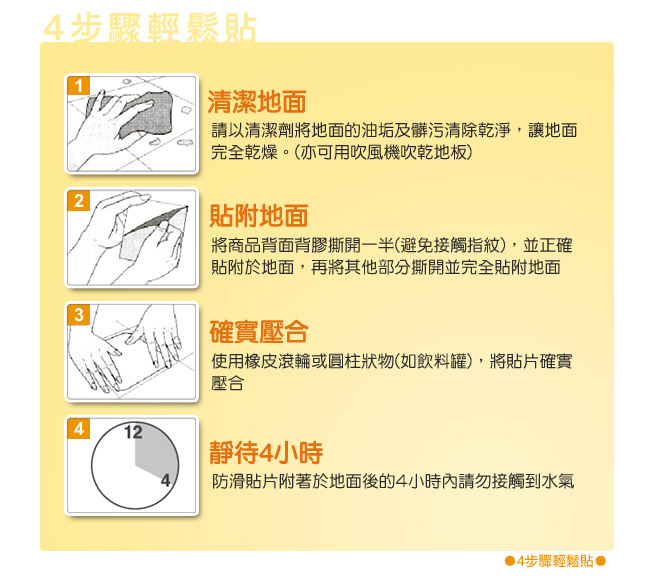 4步驟輕鬆貼

1

清潔地面

請以清潔劑將地面的油垢及髒污清除乾淨，讓地面完全乾燥。(亦可用吹風機吹乾地板)

2

貼附地面

將商品背面背膠撕開一半(避免接觸指紋)，並正確貼附於地面，再將其他部分撕開並完全貼附地面

3

確實壓合

使用橡皮滾輪或圓柱狀物(如飲料罐)，將貼片確實壓合

4

12

4

靜待4小時

防滑貼片附著於地面後的4小時內請勿接觸到水氣

●4步驟輕鬆貼●