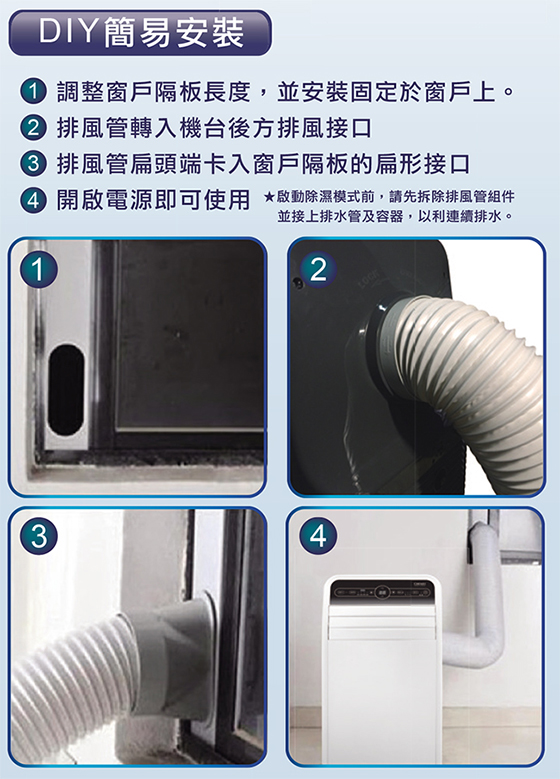 DIY簡易安裝

1 調整窗戶隔板長度，並安裝固定於窗戶上。
2 排風管轉入機台後方排風接口
3 排風管扁頭端卡入窗戶隔板的扁形接口
4 開啟電源即可使用 ★啟動除濕模式前，請先拆除排風管組件並接上排水管及容器，以利連續排水。

1

2

3

4