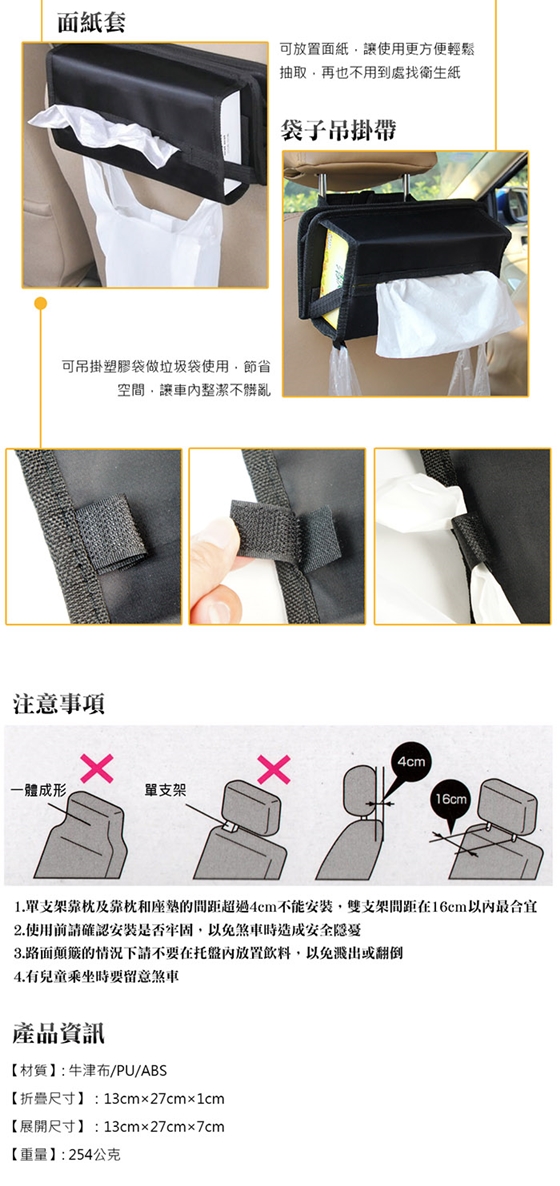 面紙套

可放置面紙，讓使用更方便輕鬆抽取，再也不用到處找衛生紙

袋子吊掛帶

可吊掛塑膠袋做垃圾袋使用，節省空間，讓車內整潔不髒亂

注意事項

一體成形

單支架

4cm

16cm

1.單支架靠枕及靠枕和座墊的間距超過4cm不能安裝，雙支架間距在16cm以內最合宜
2.使用前請確認安裝是否牢固，以免煞車時造成安全隱憂
3.路面顛簸的情況下請不要在托盤內放置飲料，以免濺出或翻倒
4.有兒童乘坐時要留意煞車

產品資訊

【材質】: 牛津布/PU/ABS
【折疊尺寸】: 13cm×27cm×1cm
【展開尺寸】: 13cm×27cm×7cm
【重量】: 254公克