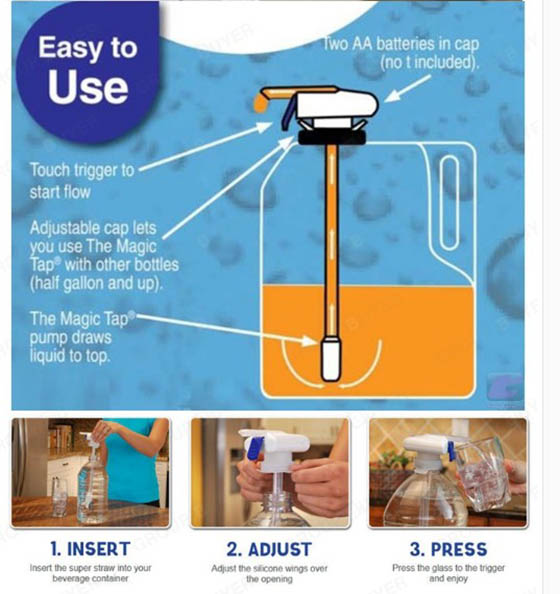 Easy to Use

Two AA batteries in cap (no t included).

Touch trigger to start flow

Adjustable cap lets you use The Magic Tap® with other bottles (half gallon and up).

The Magic Tap® pump draws liquid to top.

1. INSERT
Insert the super straw into your beverage container

2. ADJUST
Adjust the silicone wings over the opening

3. PRESS
Press the glass to the trigger and enjoy