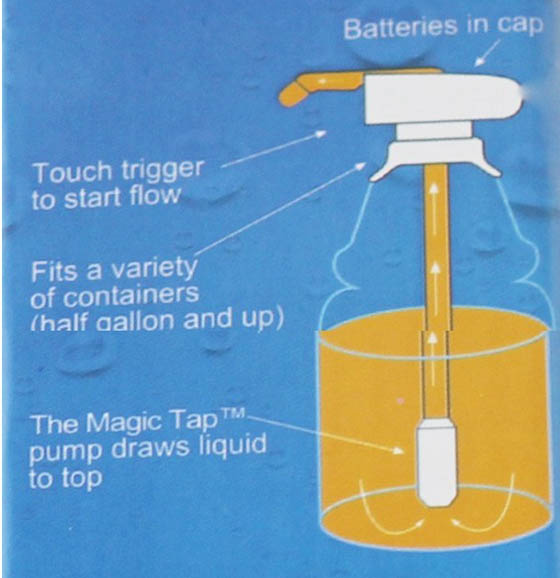 Batteries in cap

Touch trigger to start flow

Fits a variety of containers (half gallon and up)

The Magic Tap™ pump draws liquid to top