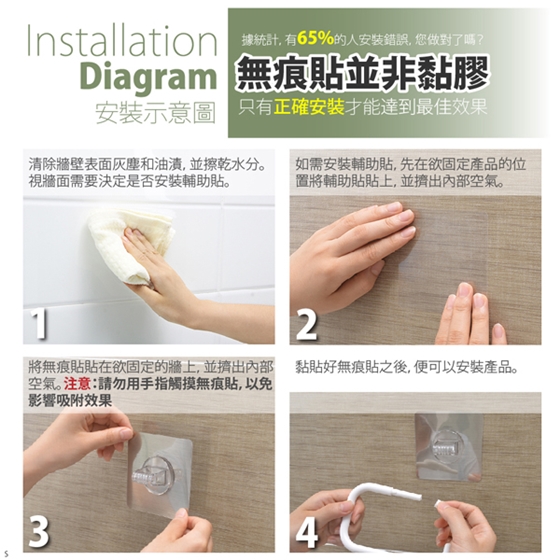 Installation
Diagram
安裝示意圖

據統計, 有65%的人安裝錯誤, 您做對了嗎?
無痕貼並非黏膠
只有正確安裝才能達到最佳效果

清除牆壁表面灰塵和油漬, 並擦乾水分。視牆面需要決定是否安裝輔助貼。

1

如需安裝輔助貼, 先在欲固定產品的位置將輔助貼貼上, 並擠出內部空氣。

2

將無痕貼貼在欲固定的牆上, 並擠出內部空氣。注意:請勿用手指觸摸無痕貼, 以免影響吸附效果

3

黏貼好無痕貼之後, 便可以安裝產品。

4

S