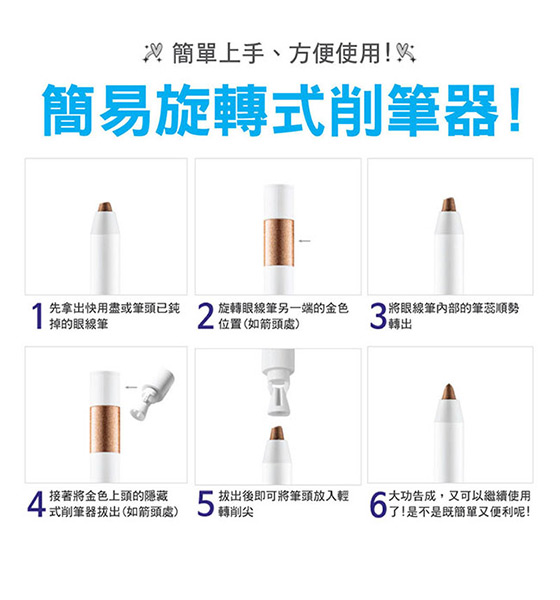 簡單上手、方便使用!

簡易旋轉式削筆器!

1 先拿出快用盡或筆頭已鈍掉的眼線筆

2 旋轉眼線筆另一端的金色位置(如箭頭處)

3 將眼線筆內部的筆蕊順勢轉出

4 接著將金色上頭的隱藏式削筆器拔出(如箭頭處)

5 拔出後即可將筆頭放入輕轉削尖

6 大功告成,又可以繼續使用了!是不是既簡單又便利呢!