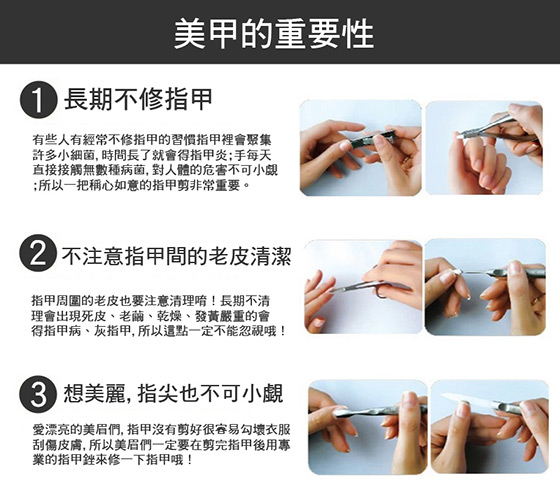 美甲的重要性

1 長期不修指甲

有些人有經常不修指甲的習慣指甲裡會聚集許多小細菌，時間長了就會得指甲炎；手每天直接接觸無數種病菌，對人體的危害不可小覷；所以一把稱心如意的指甲剪非常重要。

2 不注意指甲間的老皮清潔

指甲周圍的老皮也要注意清理唷！長期不清理會出現死皮、老繭、乾燥、發黃嚴重的會得指甲病、灰指甲，所以這點一定不能忽視哦！

3 想美麗，指尖也不可小覷

愛漂亮的美眉們，指甲沒有剪好很容易勾壞衣服刮傷皮膚，所以美眉們一定要在剪完指甲後用專業的指甲銼來修一下指甲哦！