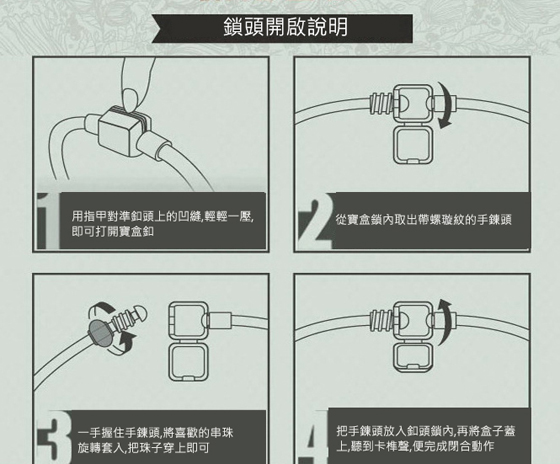 鎖頭開啟說明

1
用指甲對準釦頭上的凹縫,輕輕一壓,即可打開寶盒釦

2
從寶盒鎖內取出帶螺璇紋的手鍊頭

3
一手握住手鍊頭,將喜歡的串珠旋轉套入,把珠子穿上即可

4
把手鍊頭放入釦頭鎖內,再將盒子蓋上,聽到卡榫聲,便完成閉合動作