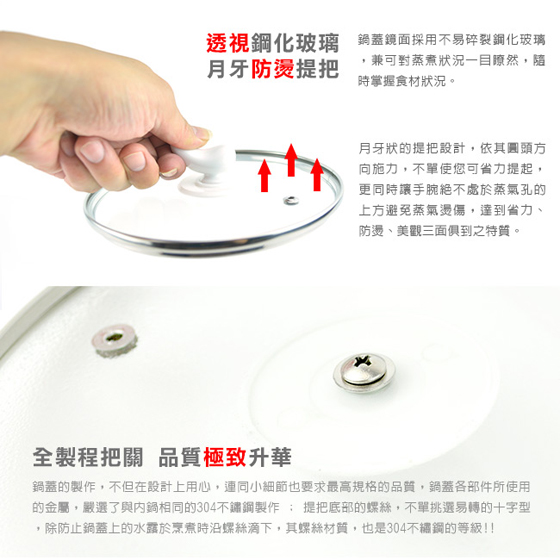 透視鋼化玻璃
月牙防燙提把

鍋蓋鏡面採用不易碎裂鋼化玻璃，兼可對蒸煮狀況一目瞭然，隨時掌握食材狀況。

月牙狀的提把設計，依其圓頭方向施力，不單使您可省力提起，更同時讓手腕絕不處於蒸氣孔的上方避免蒸氣燙傷，達到省力、防燙、美觀三面俱到之特質。

全製程把關 品質極致升華

鍋蓋的製作，不但在設計上用心，連同小細節也要求最高規格的品質，鍋蓋各部件所使用的金屬，嚴選了與內鍋相同的304不鏽鋼製作 ： 提把底部的螺絲，不單挑選易轉的十字型，除防止鍋蓋上的水露於烹煮時沿螺絲滴下，其螺絲材質，也是304不鏽鋼的等級!!