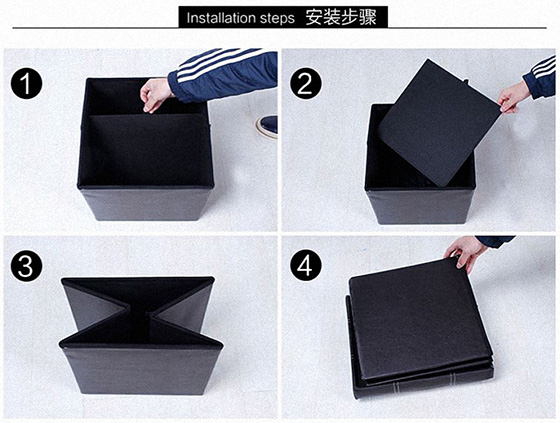 Installation steps 安装步骤

1

2

3

4