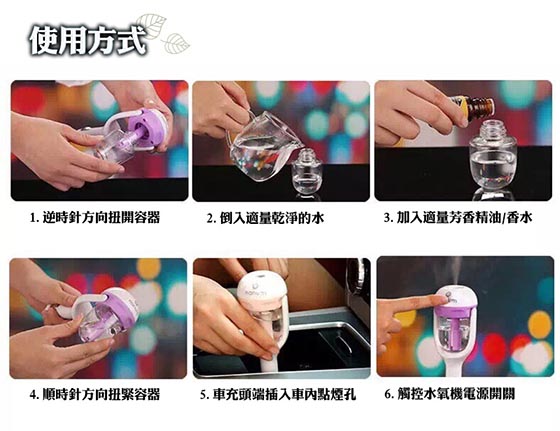 使用方式

1. 逆時針方向扭開容器

2. 倒入適量乾淨的水

3. 加入適量芳香精油/香水

4. 順時針方向扭緊容器

5. 車充頭端插入車內點煙孔

6. 觸控水氧機電源開關