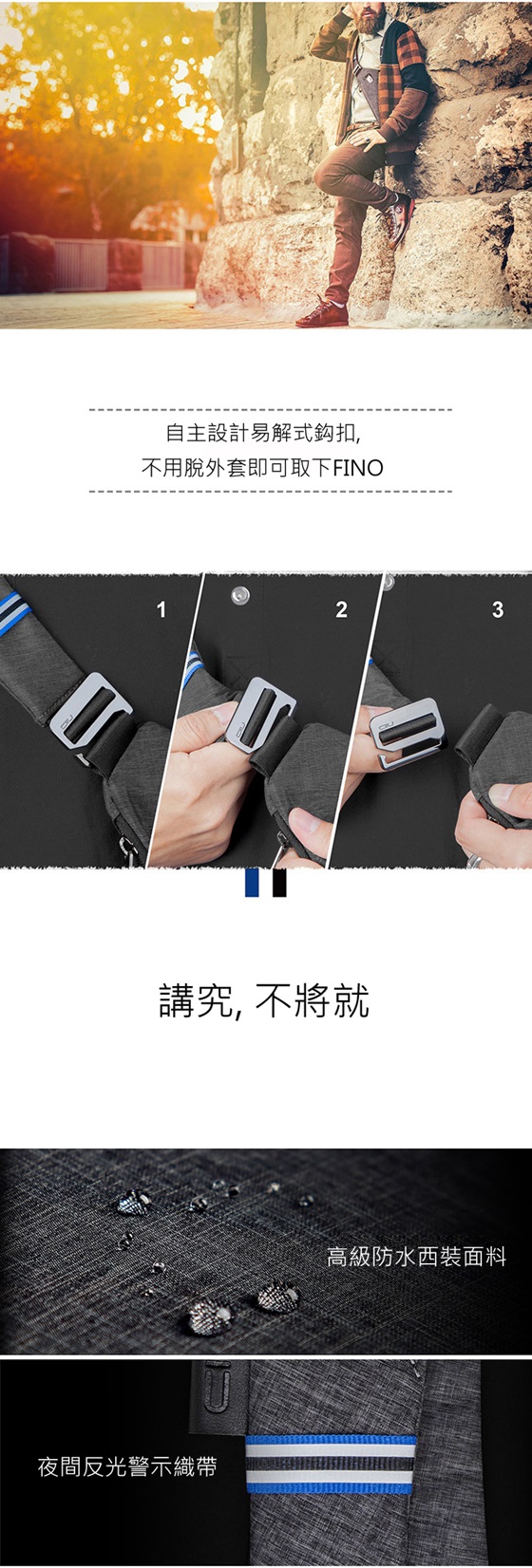 自主設計易解式鈎扣,
不用脫外套即可取下FINO

1

2

3

講究, 不將就

高級防水西裝面料

夜間反光警示織帶