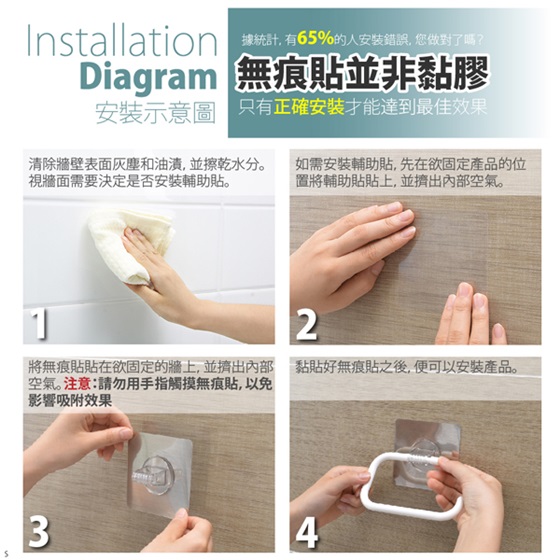 Installation
Diagram
安裝示意圖

據統計, 有65%的人安裝錯誤, 您做對了嗎？
無痕貼並非黏膠
只有正確安裝才能達到最佳效果

清除牆壁表面灰塵和油漬, 並擦乾水分。視牆面需要決定是否安裝輔助貼。

1

如需安裝輔助貼, 先在欲固定產品的位置將輔助貼貼上, 並擠出內部空氣。

2

將無痕貼貼在欲固定的牆上, 並擠出內部空氣。注意：請勿用手指觸摸無痕貼, 以免影響吸附效果

3

黏貼好無痕貼之後, 便可以安裝產品。

4

S