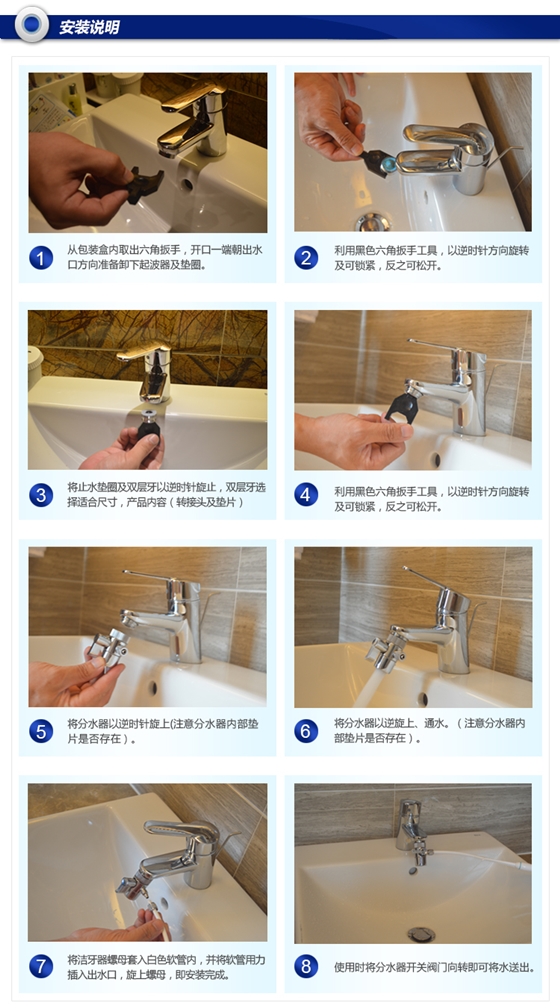 安装说明

1 从包装盒内取出六角扳手，开口一端朝出水口方向准备卸下起波器及垫圈。

2 利用黑色六角扳手工具，以逆时针方向旋转及可锁紧，反之可松开。

3 将止水垫圈及双层牙以逆时针旋止，双层牙选择适合尺寸，产品内容（转接头及垫片）

4 利用黑色六角扳手工具，以逆时针方向旋转及可锁紧，反之可松开。

5 将分水器以逆时针旋上(注意分水器内部垫片是否存在)。

6 将分水器以逆旋上、通水。（注意分水器内部垫片是否存在）。

7 将洁牙器螺母套入白色软管内，并将软管用力插入出水口，旋上螺母，即安装完成。

8 使用时将分水器开关阀门向转即可将水送出。