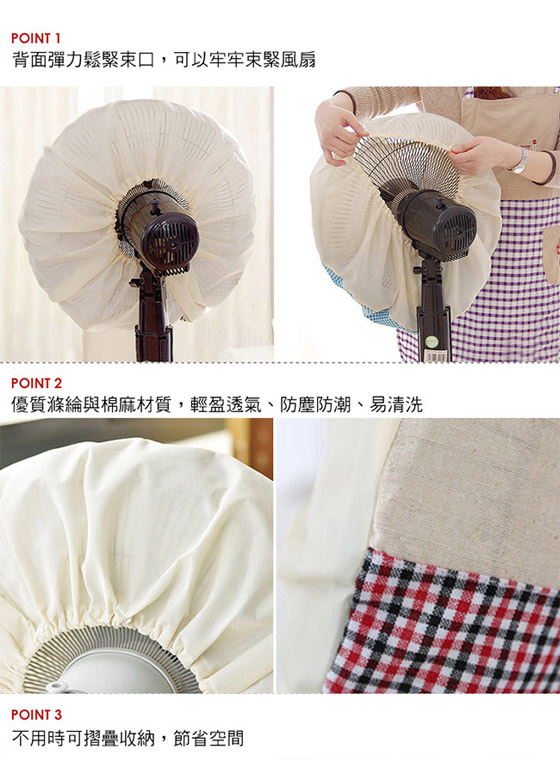 POINT 1
背面彈力鬆緊束口，可以牢牢束緊風扇

POINT 2
優質滌綸與棉麻材質，輕盈透氣、防塵防潮、易清洗

POINT 3
不用時可摺疊收納，節省空間