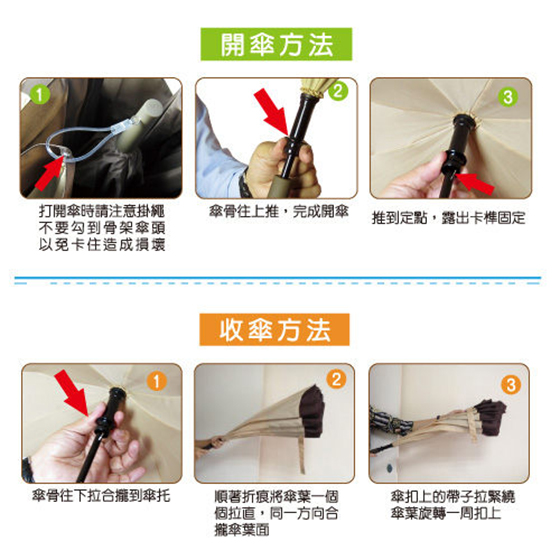 開傘方法

1

打開傘時請注意掛繩不要勾到骨架傘頭以免卡住造成損壞

2

傘骨往上推，完成開傘

3

推到定點，露出卡榫固定

收傘方法

1

傘骨往下拉合攏到傘托

2

順著折痕將傘葉一個個拉直，同一方向合攏傘葉面

3

傘扣上的帶子拉緊繞傘葉旋轉一周扣上