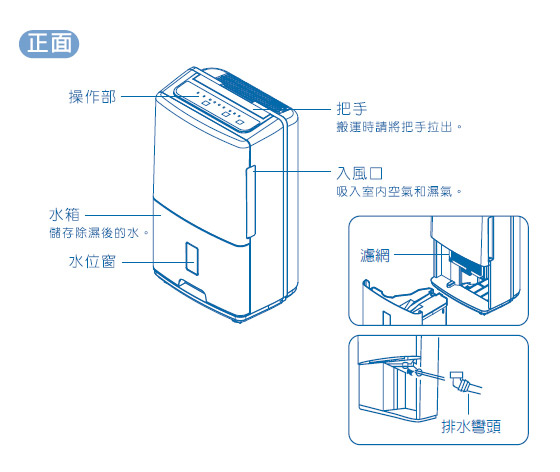 正面

操作部

把手
搬運時請將把手拉出。

入風口
吸入室內空氣和濕氣。

水箱
儲存除濕後的水。

水位窗

濾網

排水彎頭