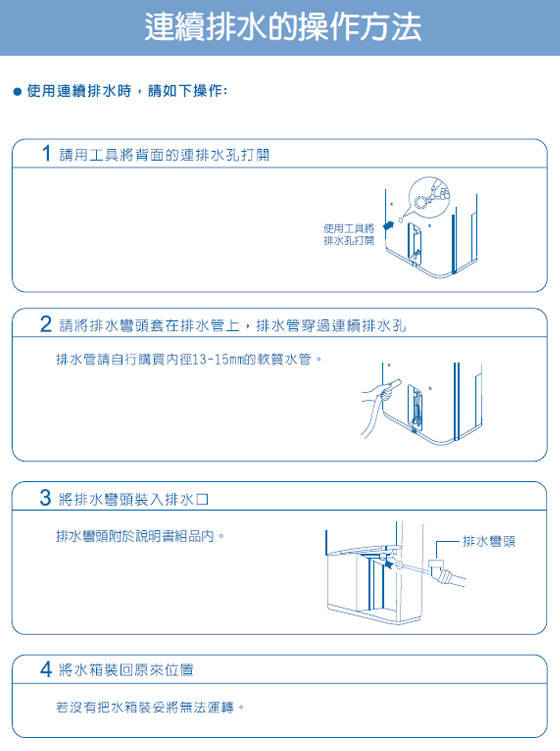 連續排水的操作方法

● 使用連續排水時，請如下操作：

1 請用工具將背面的連排水孔打開

使用工具將排水孔打開

2 請將排水彎頭套在排水管上，排水管穿過連續排水孔

排水管請自行購買內徑13-15mm的軟質水管。

3 將排水彎頭裝入排水口

排水彎頭附於說明書組品內。

排水彎頭

4 將水箱裝回原來位置

若沒有把水箱裝妥將無法運轉。