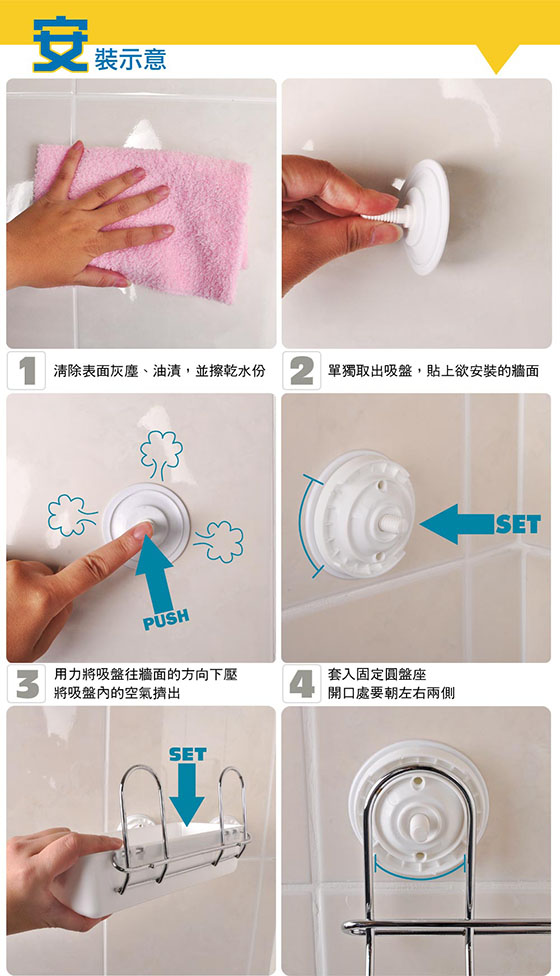 安裝示意

1 清除表面灰塵、油漬，並擦乾水份

2 單獨取出吸盤，貼上欲安裝的牆面

PUSH

SET

3 用力將吸盤往牆面的方向下壓
將吸盤內的空氣擠出

4 套入固定圓盤座
開口處要朝左右兩側

SET