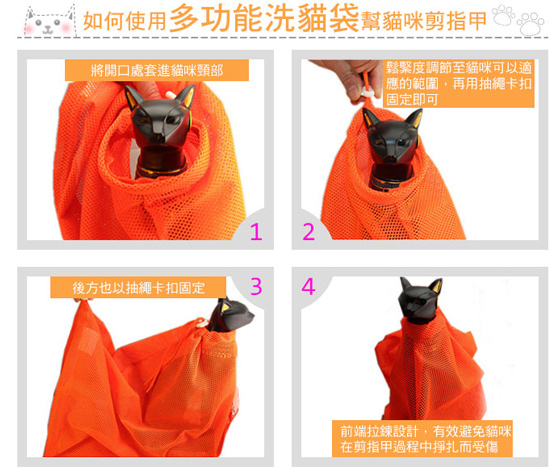 如何使用多功能洗貓袋幫貓咪剪指甲

將開口處套進貓咪頸部

1

鬆緊度調節至貓咪可以適應的範圍，再用抽繩卡扣固定即可

2

後方也以抽繩卡扣固定

3

4

前端拉鍊設計，有效避免貓咪在剪指甲過程中掙扎而受傷