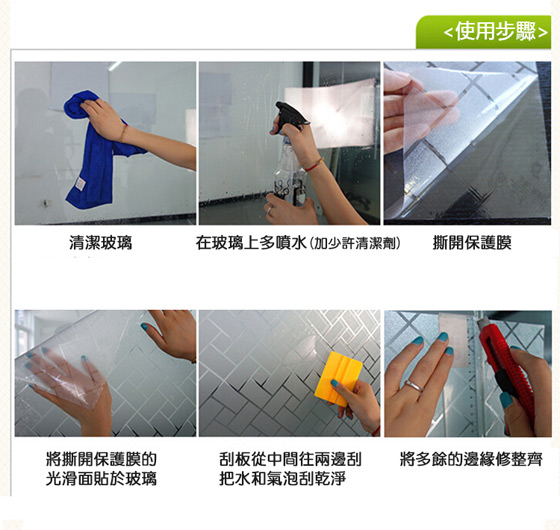 <使用步驟>

清潔玻璃

在玻璃上多噴水(加少許清潔劑)

撕開保護膜

將撕開保護膜的光滑面貼於玻璃

刮板從中間往兩邊刮把水和氣泡刮乾淨

將多餘的邊緣修整齊