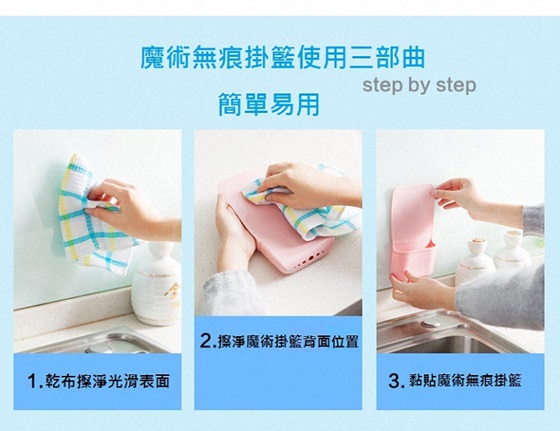 魔術無痕掛籃使用三部曲

step by step

簡單易用

1.乾布擦淨光滑表面

2.擦淨魔術掛籃背面位置

3.黏貼魔術無痕掛籃