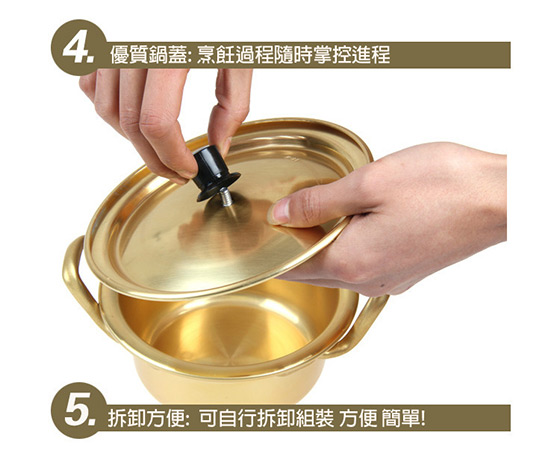 4. 優質鍋蓋: 烹飪過程隨時掌控進程

5. 拆卸方便: 可自行拆卸組裝 方便 簡單!