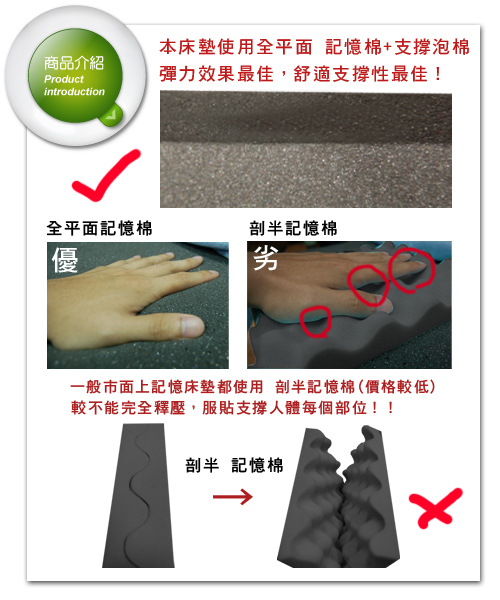 商品介紹
Product introduction

本床墊使用全平面 記憶棉+支撐泡棉
彈力效果最佳，舒適支撐性最佳！

全平面記憶棉
優

剖半記憶棉
劣

一般市面上記憶床墊都使用 剖半記憶棉(價格較低)
較不能完全釋壓，服貼支撐人體每個部位！！

剖半 記憶棉