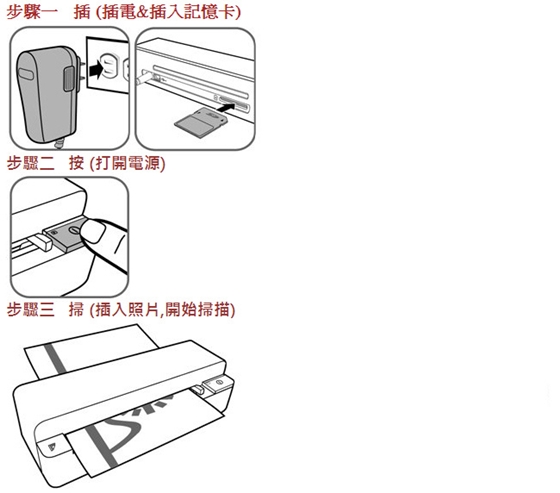 步驟一　插 (插電&插入記憶卡)

步驟二　按 (打開電源)

步驟三　掃 (插入照片,開始掃描)