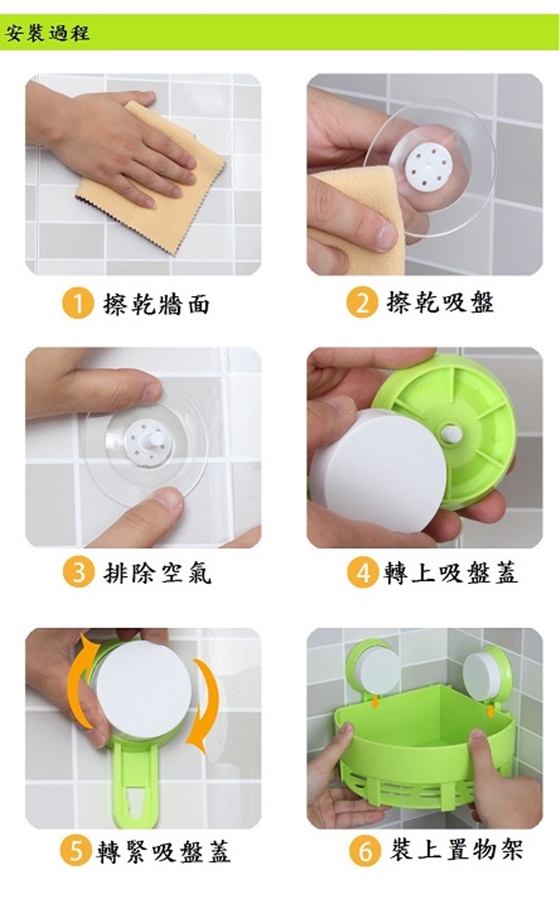 安裝過程

1 擦乾牆面

2 擦乾吸盤

3 排除空氣

4 轉上吸盤蓋

5 轉緊吸盤蓋

6 裝上置物架