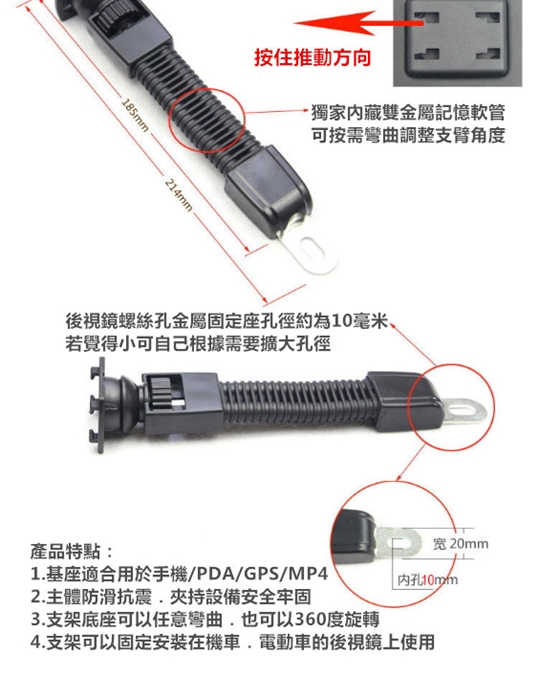 按住推動方向

185mm

214mm

獨家內藏雙金屬記憶軟管
可按需彎曲調整支臂角度

後視鏡螺絲孔金屬固定座孔徑約為10毫米
若覺得小可自己根據需要擴大孔徑

宽 20mm

内孔10mm

產品特點：
1.基座適合用於手機/PDA/GPS/MP4
2.主體防滑抗震．夾持設備安全牢固
3.支架底座可以任意彎曲．也可以360度旋轉
4.支架可以固定安裝在機車．電動車的後視鏡上使用